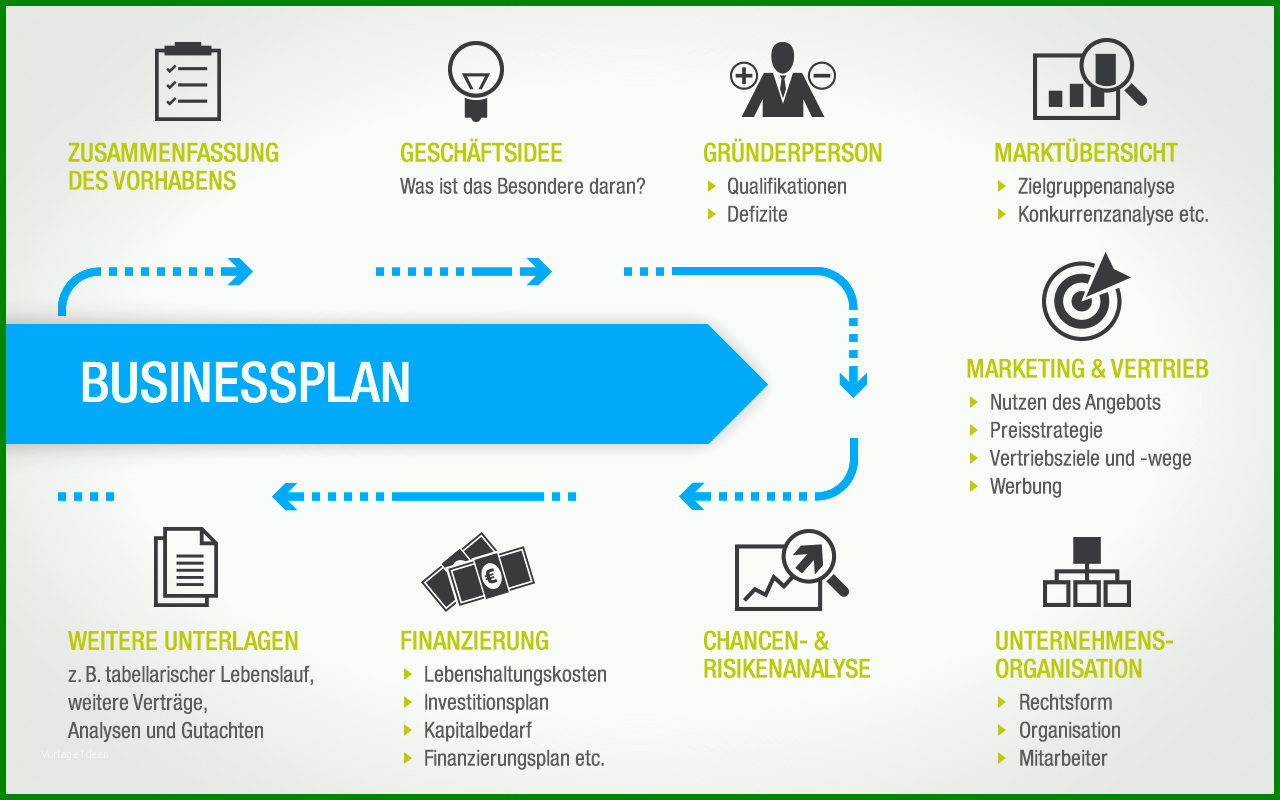 ZUSAMMENFASSUNG DES VORHABENS

GESCHÄFTSIDEE
Was ist das Besondere daran?

GRÜNDERPERSON
Qualifikationen
Defizite

MARKTÜBERSICHT
Zielgruppenanalyse
Konkurrenzanalyse etc.

BUSINESSPLAN

MARKETING & VERTRIEB
Nutzen des Angebots
Preisstrategie
Vertriebsziele und -wege
Werbung

WEITERE UNTERLAGEN
z. B. tabellarischer Lebenslauf, weitere Verträge, Analysen und Gutachten

Vorlage Ideen

FINANZIERUNG
Lebenshaltungskosten
Investitionsplan
Kapitalbedarf
Finanzierungsplan etc.

CHANCEN- & RISIKENANALYSE

UNTERNEHMENS-ORGANISATION
Rechtsform
Organisation
Mitarbeiter